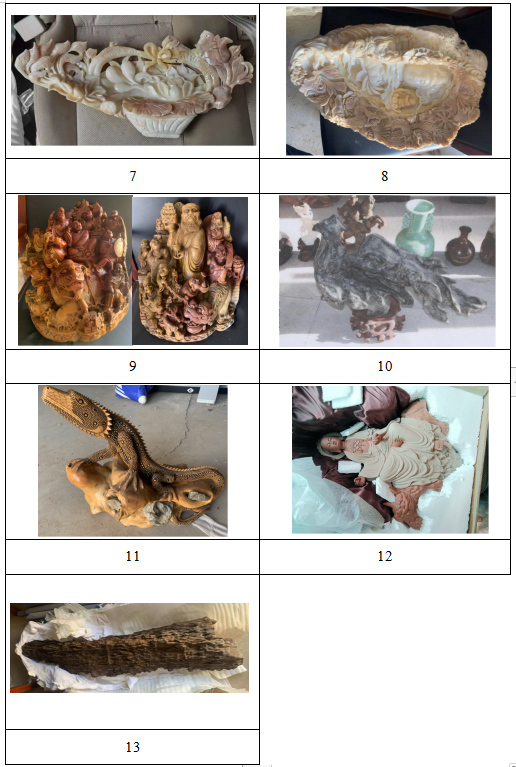 | | |
|---|---|
| 7 | 8 |
| 9 | 10 |
| 11 | 12 |
| 13 | |